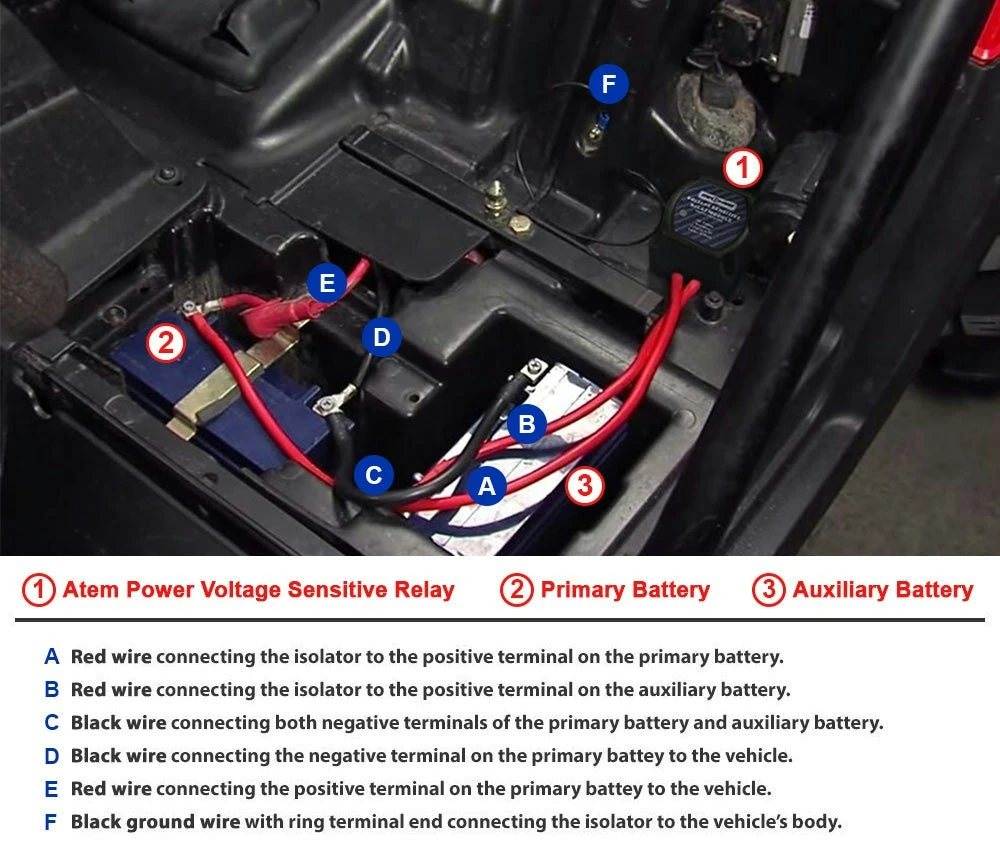 F

1

E

2

D

B

C

A

3

1 Atem Power Voltage Sensitive Relay   2 Primary Battery   3 Auxiliary Battery

A Red wire connecting the isolator to the positive terminal on the primary battery.
B Red wire connecting the isolator to the positive terminal on the auxiliary battery.
C Black wire connecting both negative terminals of the primary battery and auxiliary battery.
D Black wire connecting the negative terminal on the primary battey to the vehicle.
E Red wire connecting the positive terminal on the primary battey to the vehicle.
F Black ground wire with ring terminal end connecting the isolator to the vehicle's body.