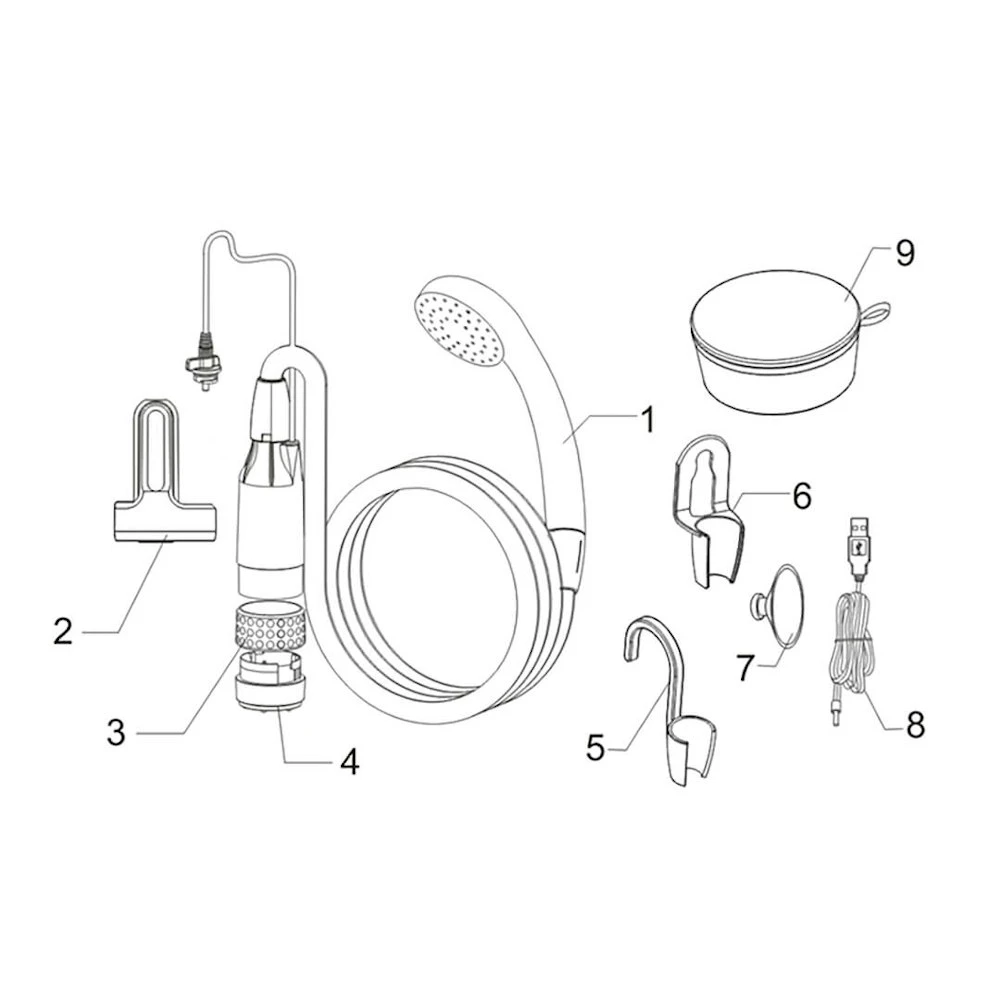 9
1
6
2
7
8
3
5
4